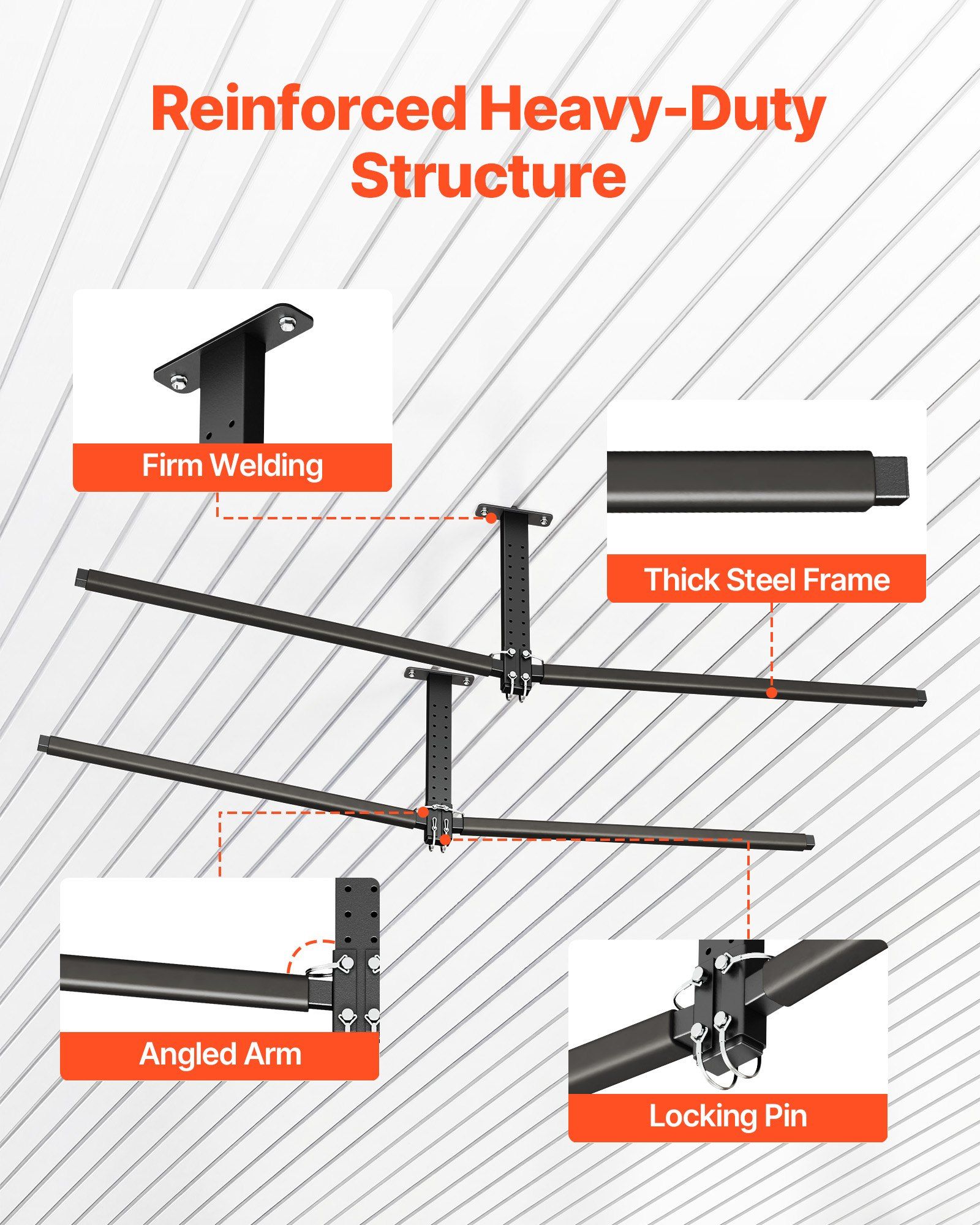 Reinforced Heavy-Duty Structure

Firm Welding

Thick Steel Frame

Angled Arm

Locking Pin